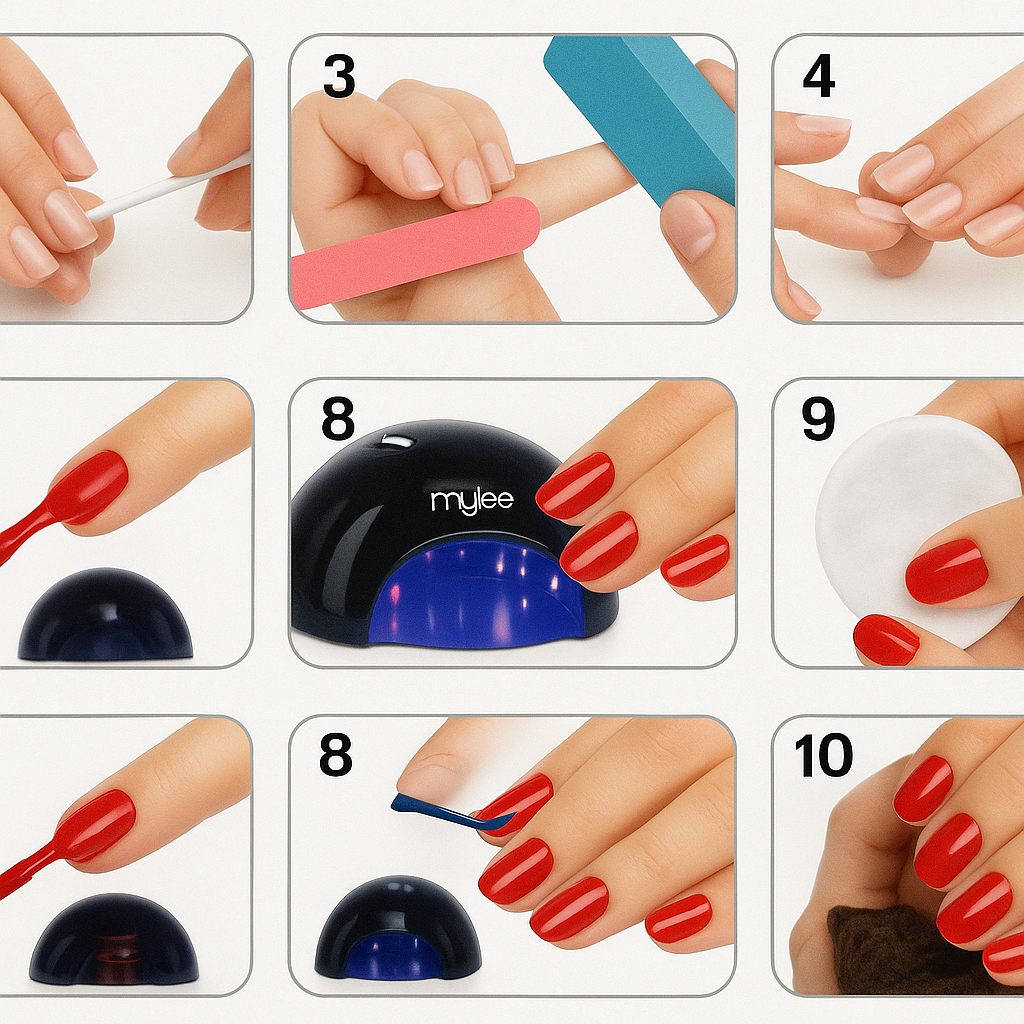 3

4

8

mylee

9

8

10