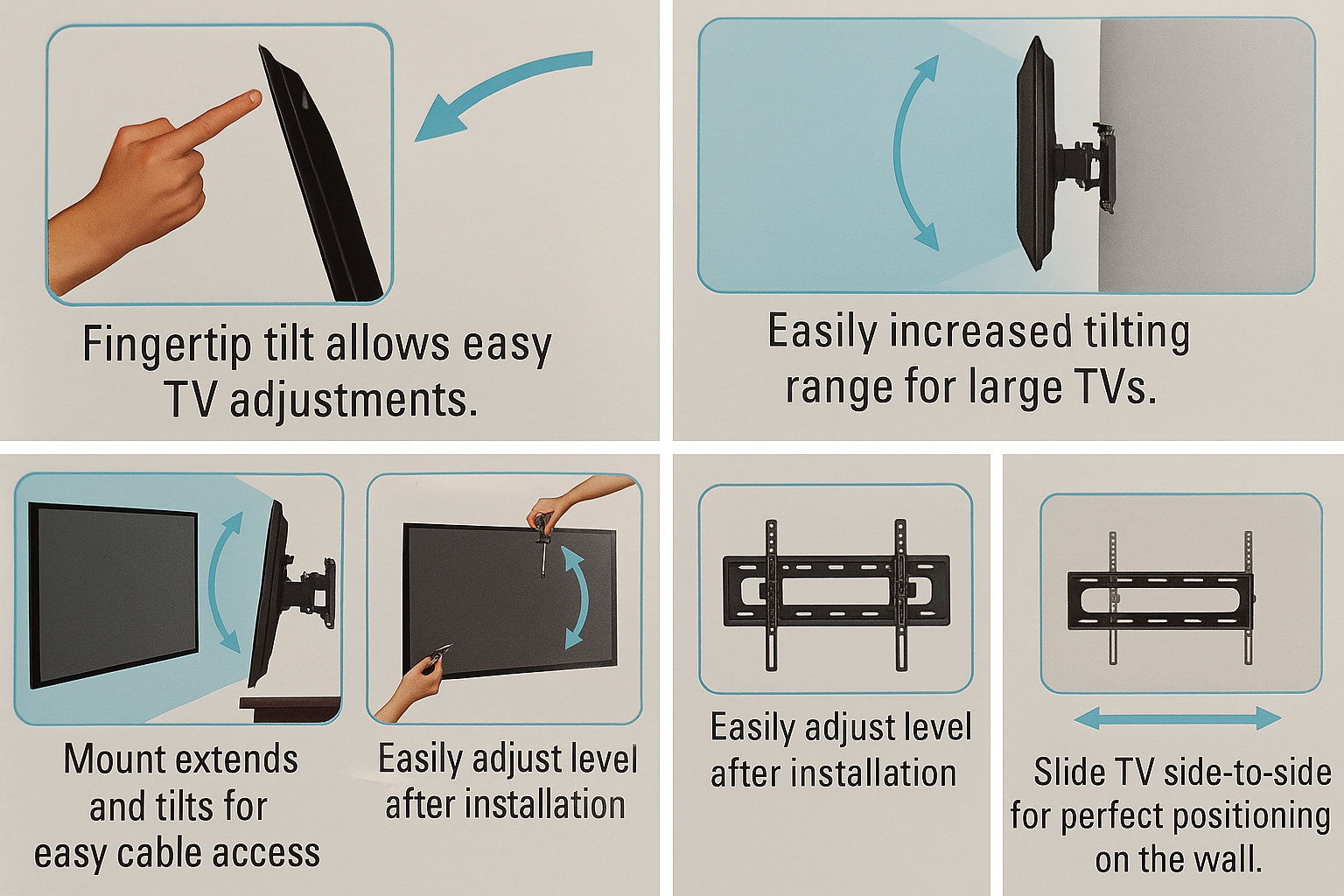 Fingertip tilt allows easy TV adjustments.

Easily increased tilting range for large TVs.

Mount extends and tilts for easy cable access

Easily adjust level after installation

Easily adjust level after installation

Slide TV side-to-side for perfect positioning on the wall.