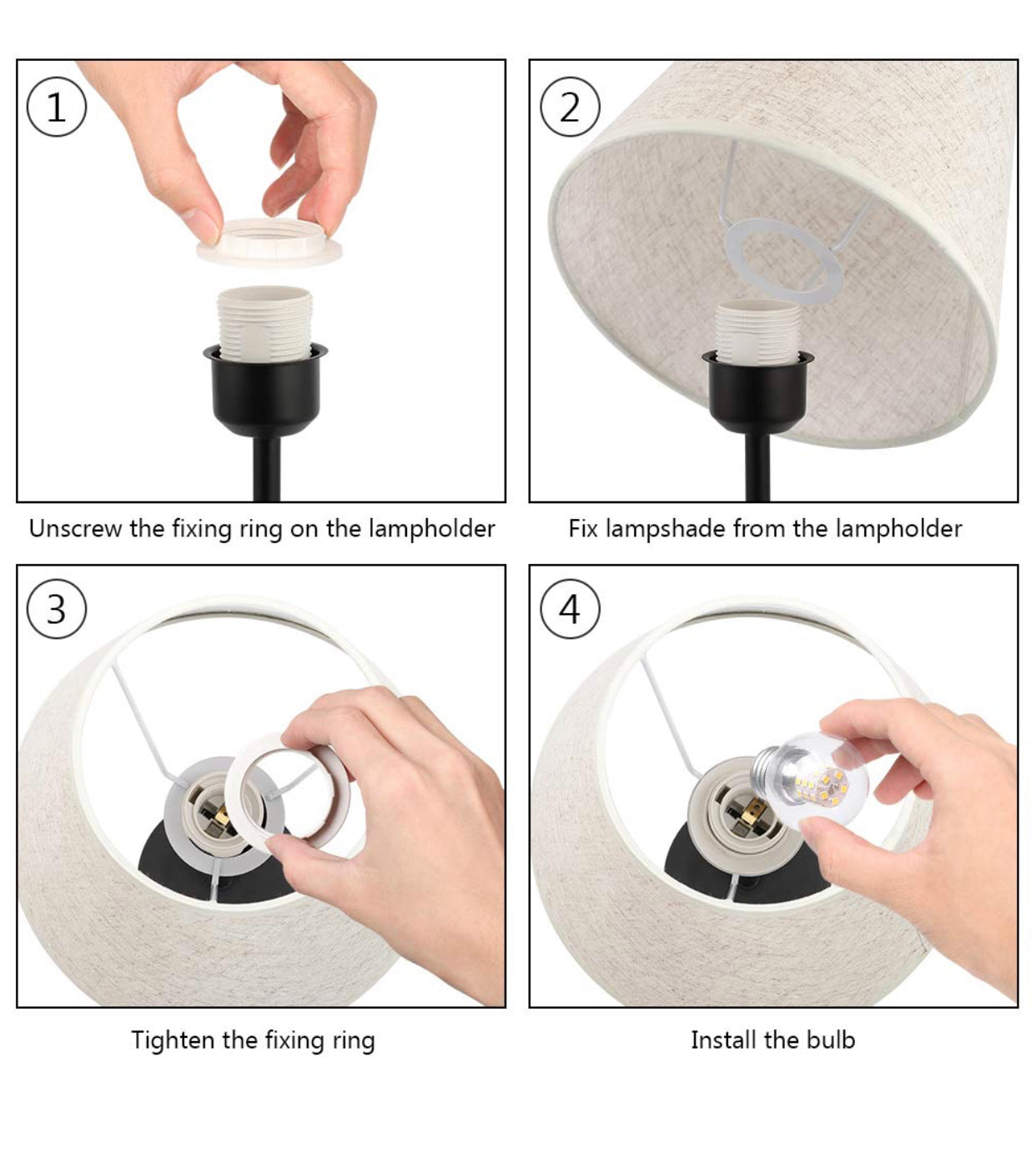 1

Unscrew the fixing ring on the lampholder

2

Fix lampshade from the lampholder

3

Tighten the fixing ring

4

Install the bulb